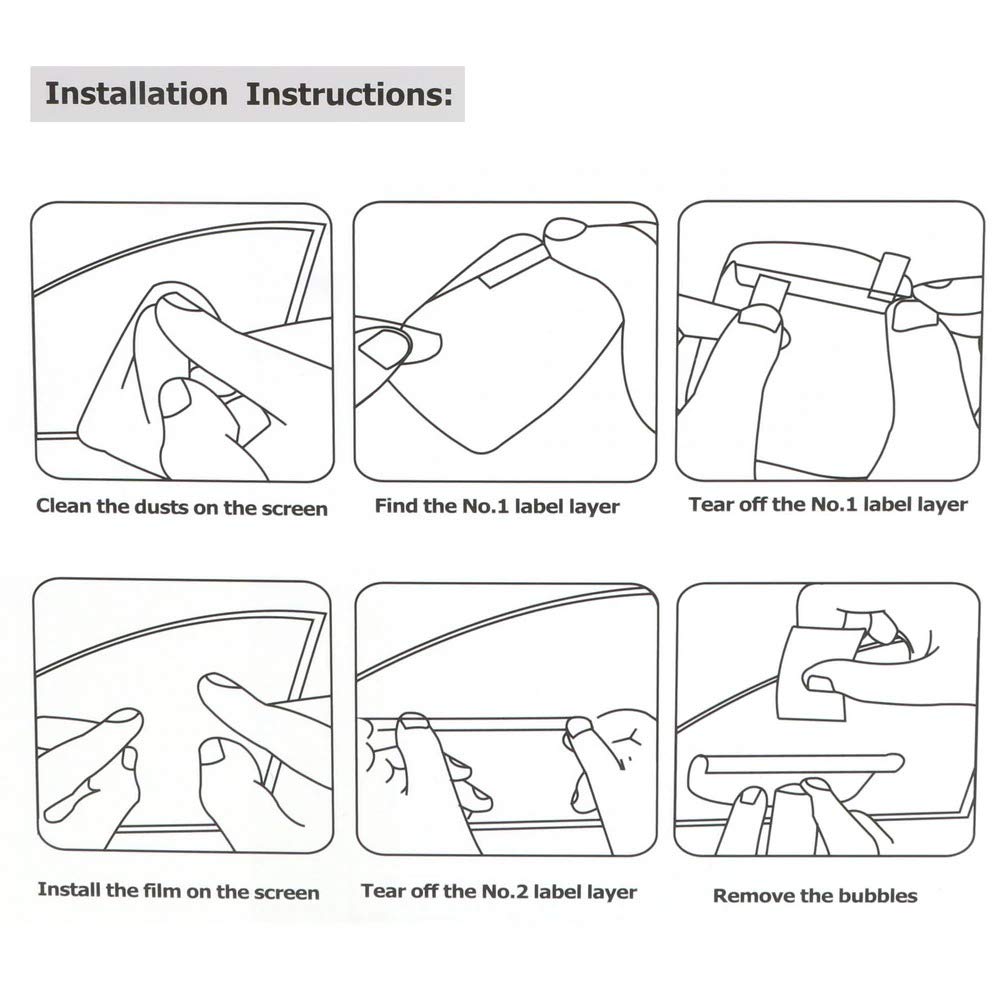 Installation Instructions:

Clean the dusts on the screen

Find the No.1 label layer

Tear off the No.1 label layer

Install the film on the screen

Tear off the No.2 label layer

Remove the bubbles